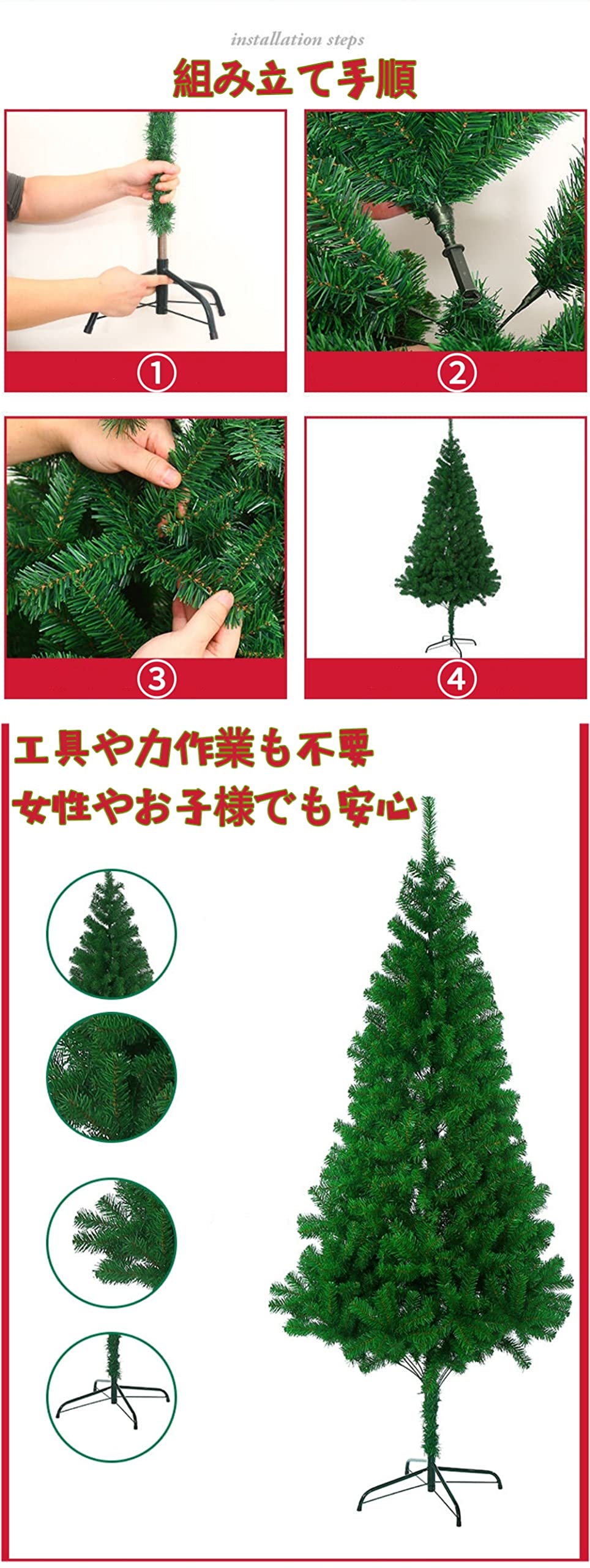 installation steps

組み立て手順

①

②

③

④

工具や力作業も不要
女性やお子様でも安心